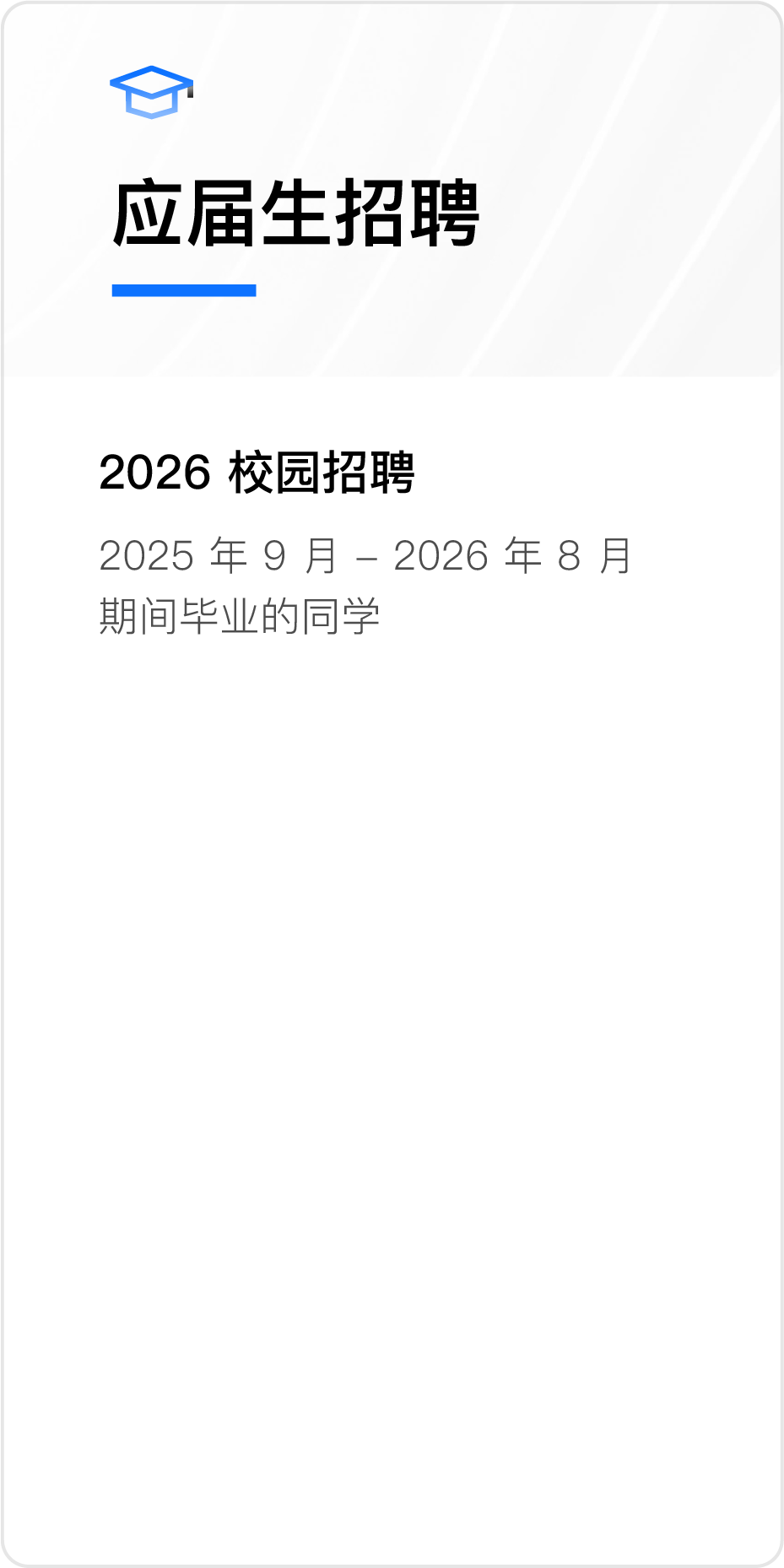 应届生招聘

2026校园招聘

2025年9月 – 2026年8月期间毕业的同学