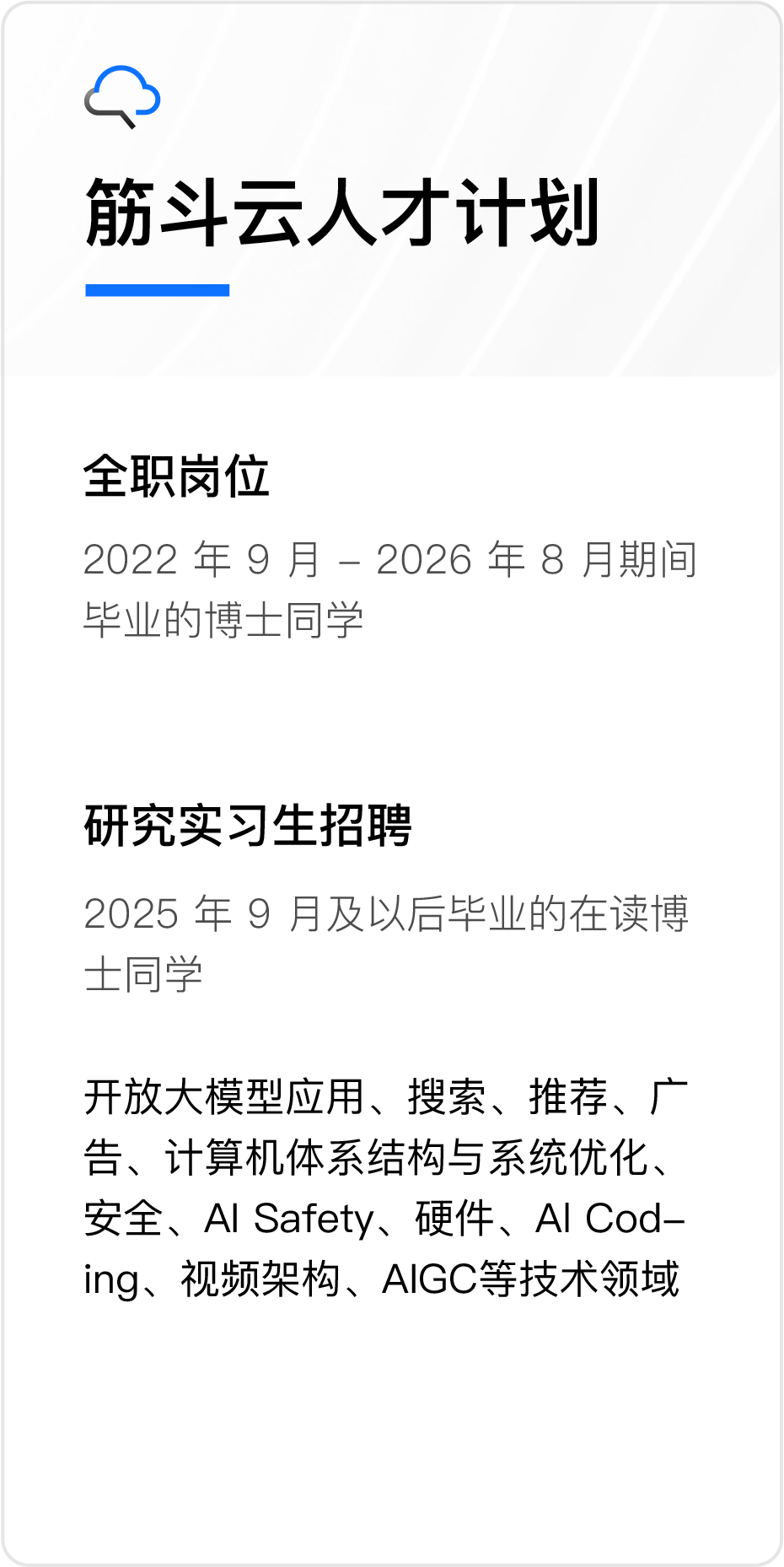 筋斗云人才计划

全职岗位

2022年9月 – 2026年8月期间毕业的博士同学

研究实习生招聘

2025年9月及以后毕业的在读博士同学

开放大模型应用、搜索、推荐、广告、计算机体系结构与系统优化、安全、AI Safety、硬件、AI Coding、视频架构、AIGC等技术领域